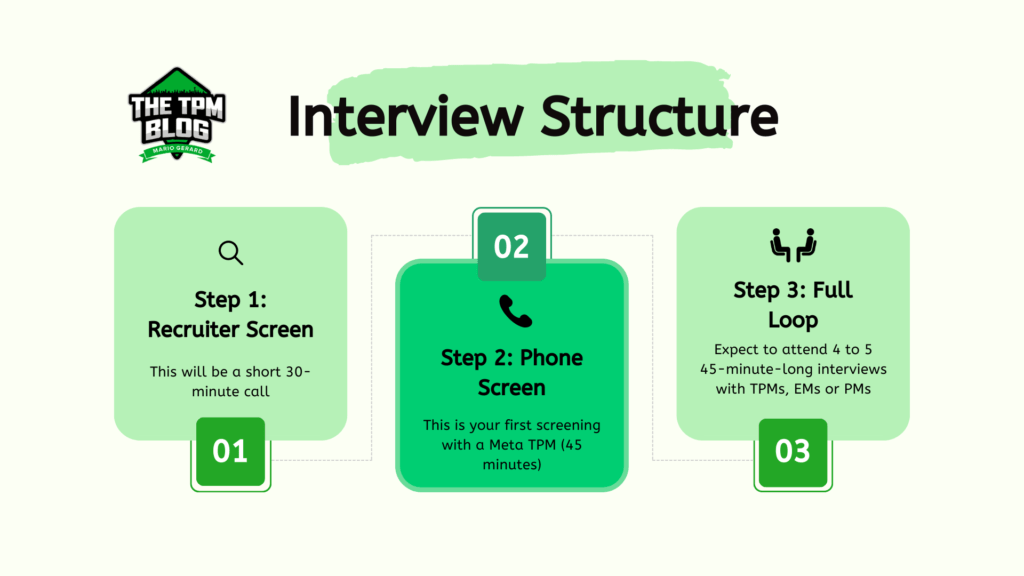 THE TPM BLOG
MARIO GERARD

Interview Structure

Step 1: Recruiter Screen

This will be a short 30-minute call

01

02

Step 2: Phone Screen

This is your first screening with a Meta TPM (45 minutes)

Step 3: Full Loop

Expect to attend 4 to 5 45-minute-long interviews with TPMs, EMs or PMs

03